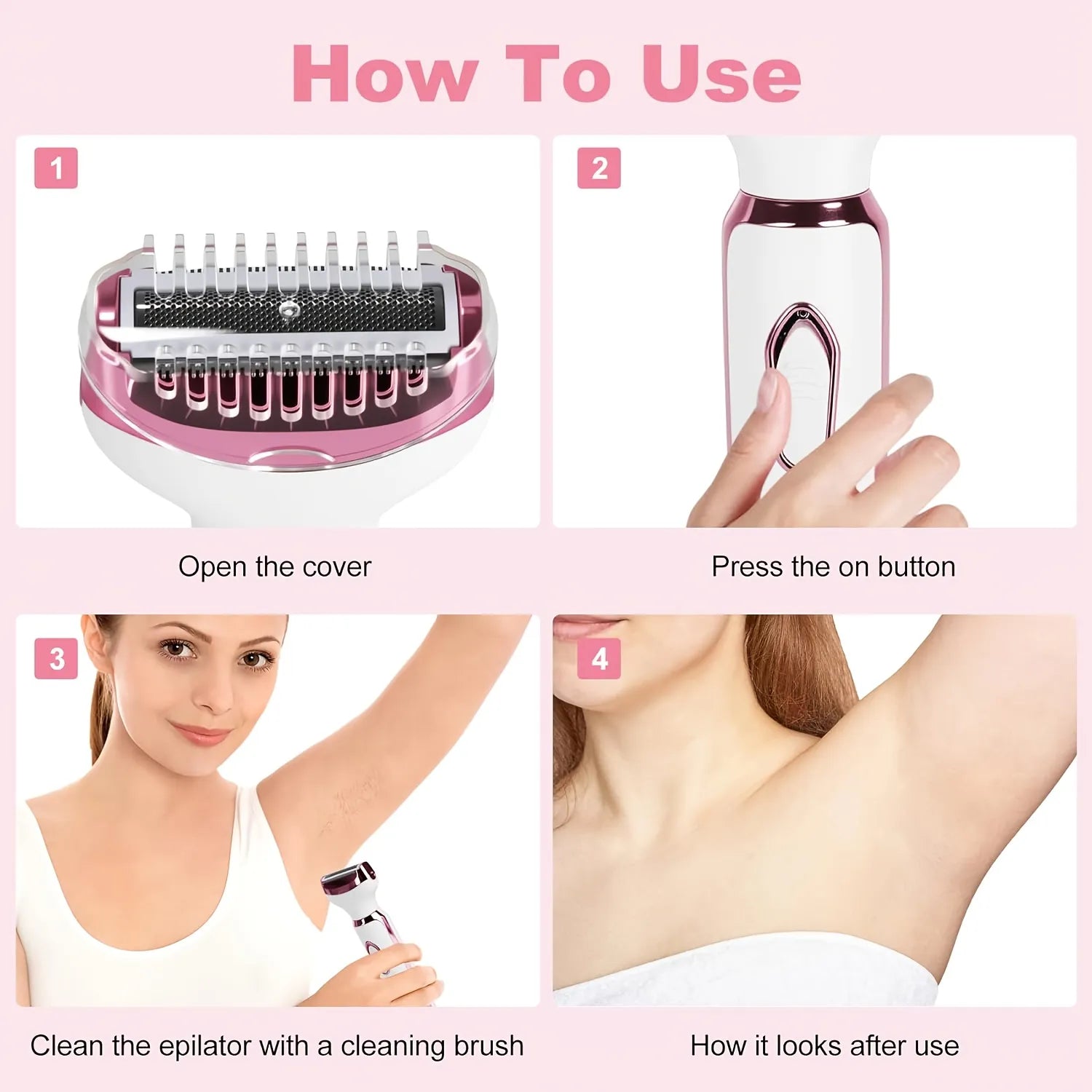 How To Use

1

Open the cover

2

Press the on button

3

Clean the epilator with a cleaning brush

4

How it looks after use