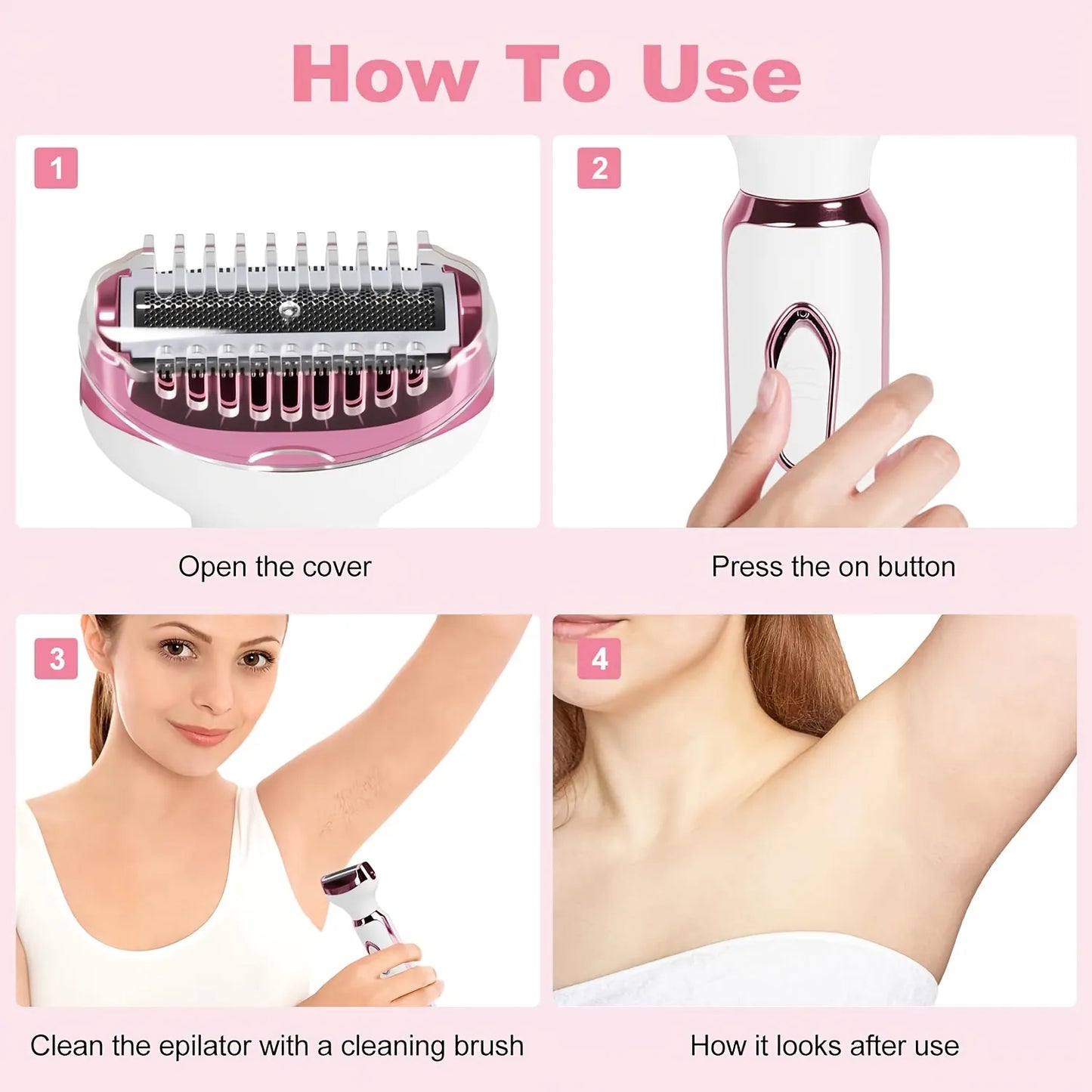 How To Use

1

Open the cover

2

Press the on button

3

Clean the epilator with a cleaning brush

4

How it looks after use